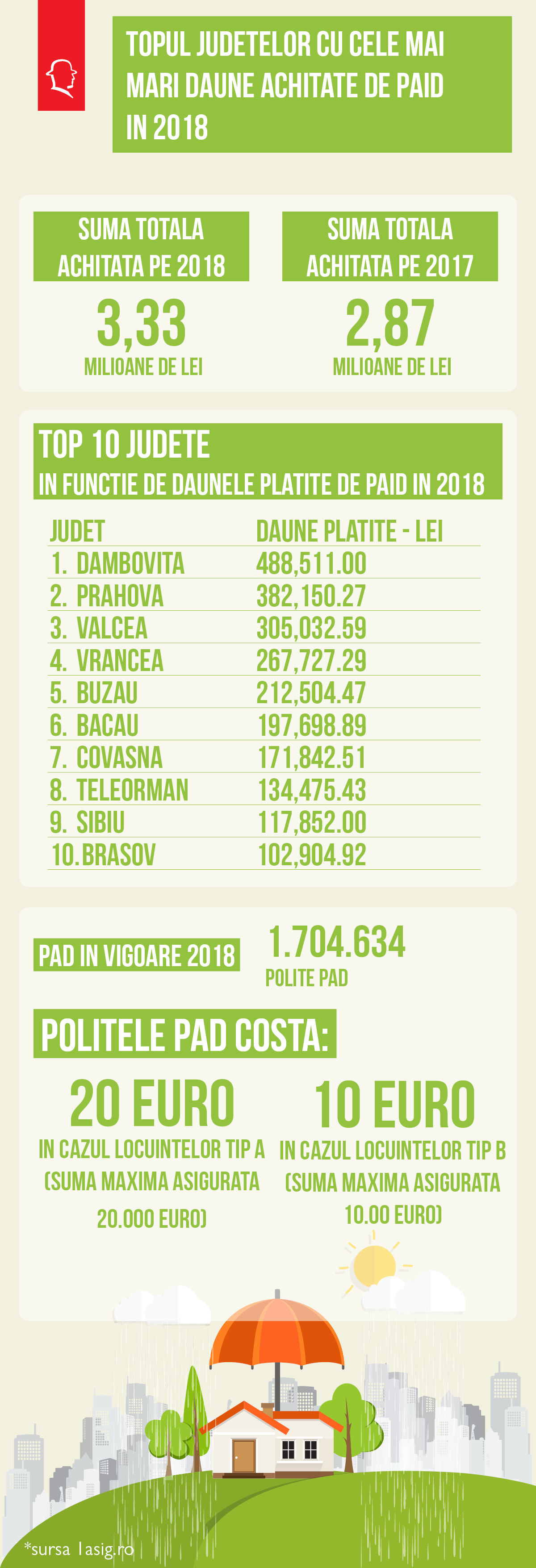 TOPUL JUDETELOR CU CELE MAI MARI DAUNE ACHITATE DE PAID IN 2018

SUMA TOTALA ACHITATA PE 2018

3,33

MILIOANE DE LEI

SUMA TOTALA ACHITATA PE 2017

2,87

MILIOANE DE LEI

TOP 10 JUDETE
IN FUNCTIE DE DAUNELE PLATITE DE PAID IN 2018

| JUDET | DAUNE PLATITE - LEI |
|---|---|
| 1. DAMBOVITA | 488,511.00 |
| 2. PRAHOVA | 382,150.27 |
| 3. VALCEA | 305,032.59 |
| 4. VRANCEA | 267,727.29 |
| 5. BUZAU | 212,504.47 |
| 6. BACAU | 197,698.89 |
| 7. COVASNA | 171,842.51 |
| 8. TELEORMAN | 134,475.43 |
| 9. SIBIU | 117,852.00 |
| 10. BRASOV | 102,904.92 |

PAD IN VIGOARE 2018

1.704.634
POLITE PAD

POLITELE PAD COSTA:

20 EURO
IN CAZUL LOCUINTELOR TIP A (SUMA MAXIMA ASIGURATA 20.000 EURO)

10 EURO
IN CAZUL LOCUINTELOR TIP B (SUMA MAXIMA ASIGURATA 10.00 EURO)

*sursa 1asig.ro