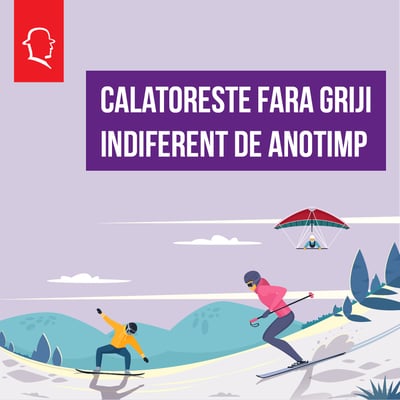 CALATORESTE FARA GRIJI INDIFERENT DE ANOTIMP